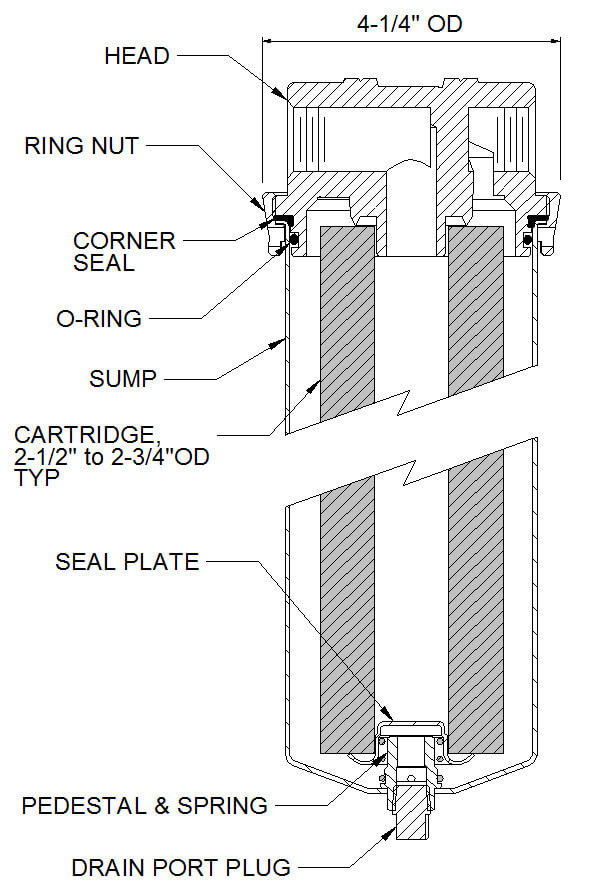 4-1/4" OD

HEAD

RING NUT

CORNER SEAL

O-RING

SUMP

CARTRIDGE, 2-1/2" to 2-3/4"OD TYP

SEAL PLATE

PEDESTAL & SPRING

DRAIN PORT PLUG