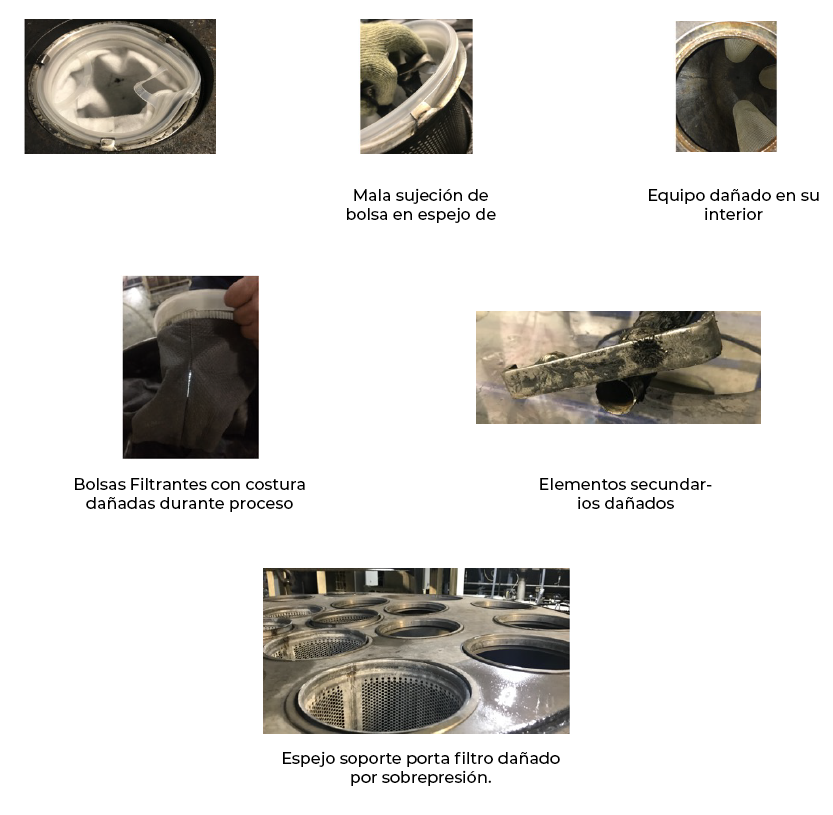 Mala sujeción de bolsa en espejo de

Equipo dañado en su interior

Bolsas Filtrantes con costura dañadas durante proceso

Elementos secundarios dañados

Espejo soporte porta filtro dañado por sobrepresión.